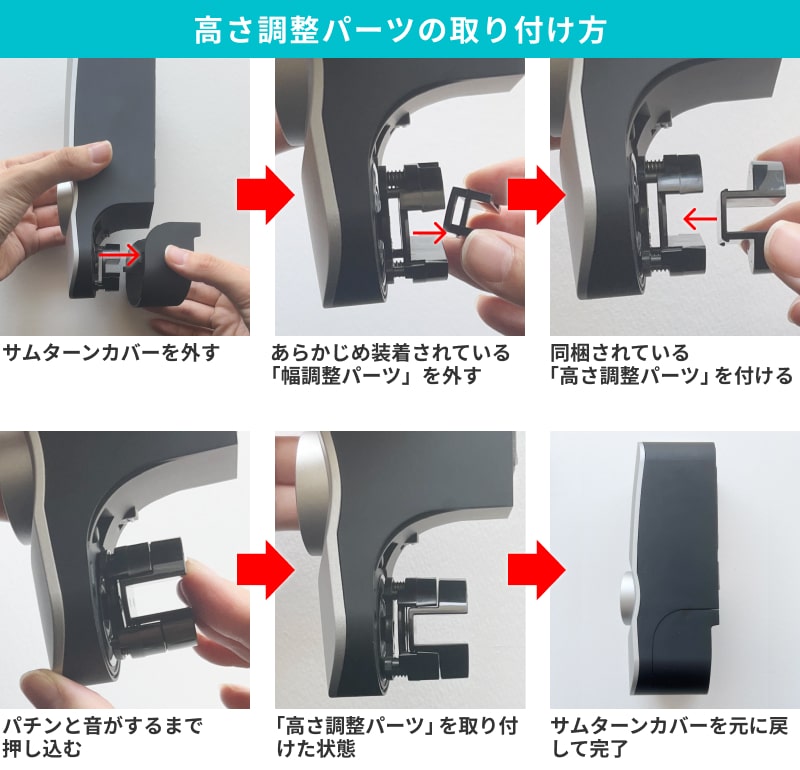 高さ調整パーツの取り付け方

サムターンカバーを外す

あらかじめ装着されている「幅調整パーツ」を外す

同梱されている「高さ調整パーツ」を付ける

パチンと音がするまで押し込む

「高さ調整パーツ」を取り付けた状態

サムターンカバーを元に戻して完了